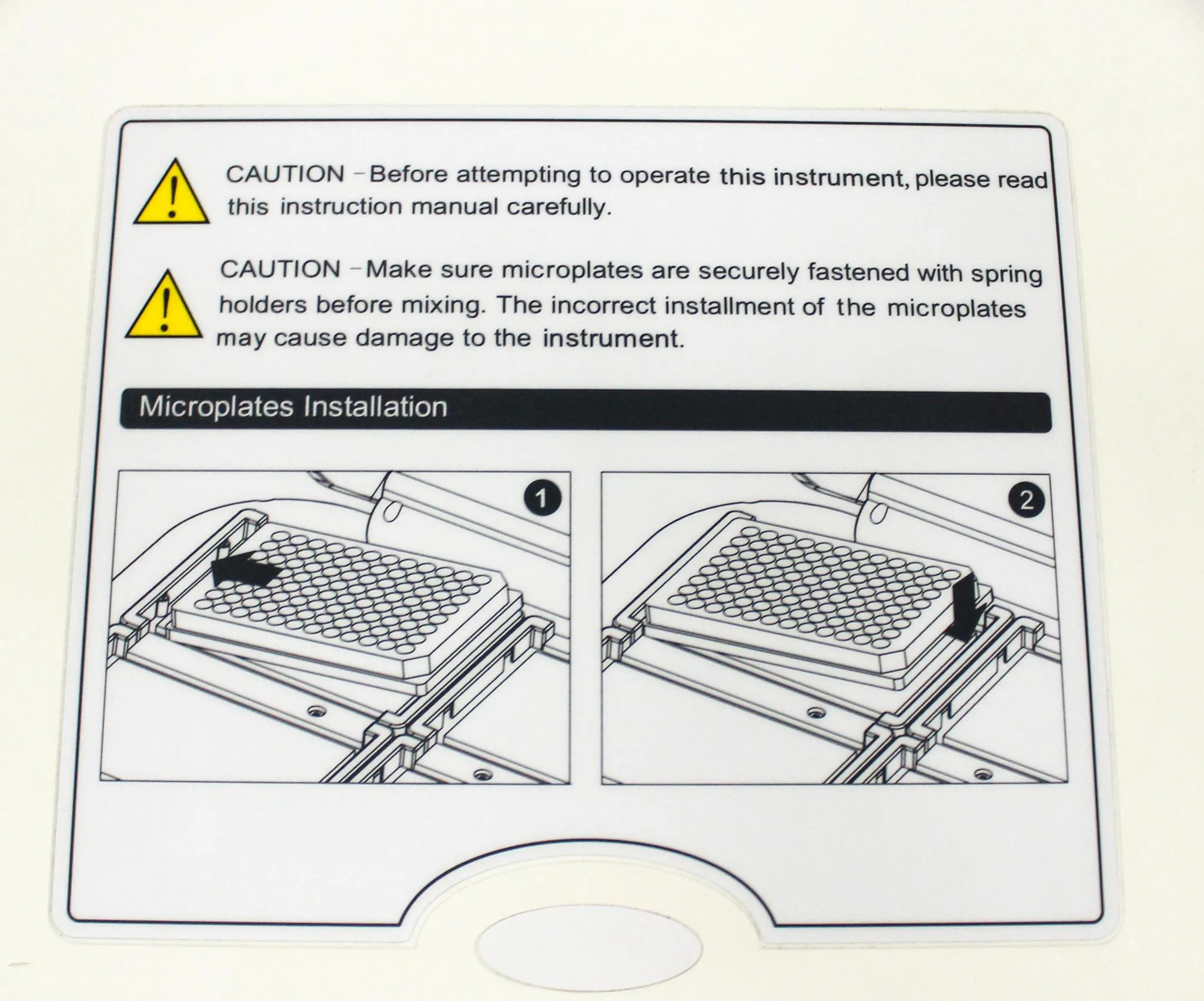 CAUTION – Before attempting to operate this instrument, please read this instruction manual carefully.

CAUTION – Make sure microplates are securely fastened with spring holders before mixing. The incorrect installment of the microplates may cause damage to the instrument.

Microplates Installation

1

2